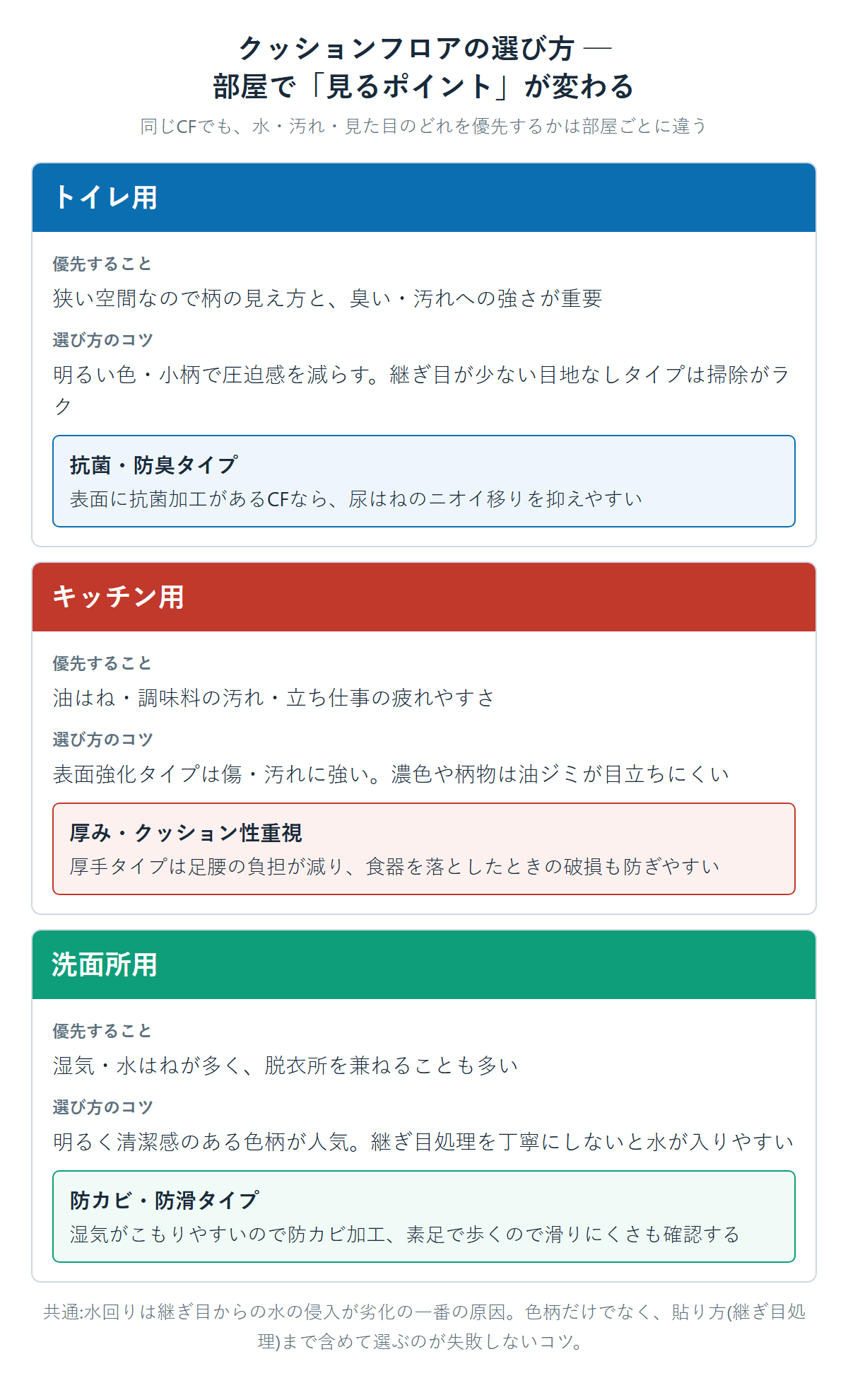 クッションフロアの選び方 —
部屋で「見るポイント」が変わる

同じCFでも、水・汚れ・見た目のどれを優先するかは部屋ごとに違う

トイレ用

優先すること

狭い空間なので柄の見え方と、臭い・汚れへの強さが重要

選び方のコツ

明るい色・小柄で圧迫感を減らす。継ぎ目が少ない目地なしタイプは掃除がラク

抗菌・防臭タイプ
表面に抗菌加工があるCFなら、尿はねのニオイ移りを抑えやすい

キッチン用

優先すること

油はね・調味料の汚れ・立ち仕事の疲れやすさ

選び方のコツ

表面強化タイプは傷・汚れに強い。濃色や柄物は油ジミが目立ちにくい

厚み・クッション性重視
厚手タイプは足腰の負担が減り、食器を落としたときの破損も防ぎやすい

洗面所用

優先すること

湿気・水はねが多く、脱衣所を兼ねることも多い

選び方のコツ

明るく清潔感のある色柄が人気。継ぎ目処理を丁寧にしないと水が入りやすい

防カビ・防滑タイプ
湿気がこもりやすいので防カビ加工、素足で歩くので滑りにくさも確認する

共通:水回りは継ぎ目からの水の侵入が劣化の一番の原因。色柄だけでなく、貼り方(継ぎ目処理)まで含めて選ぶのが失敗しないコツ。